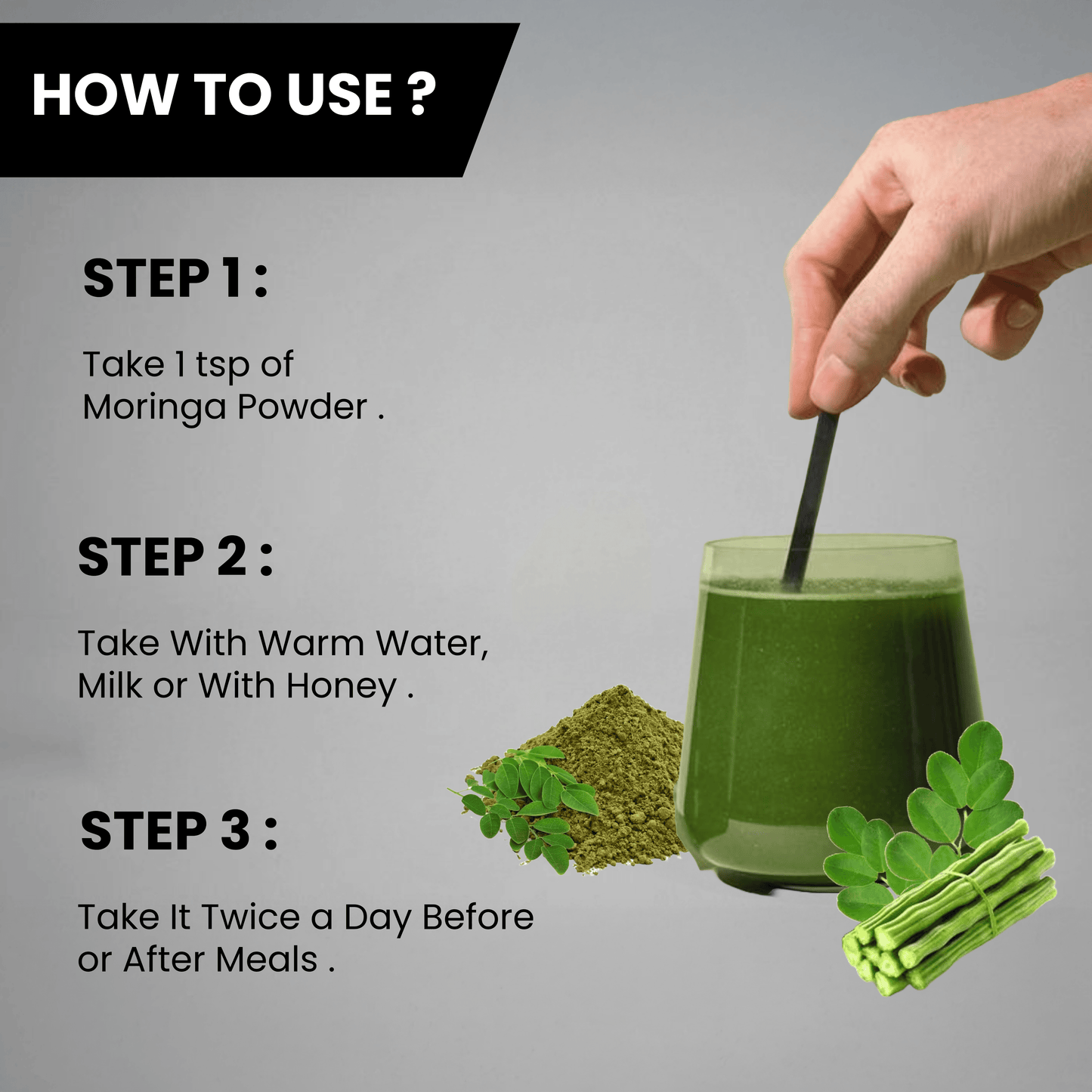 HOW TO USE ?

STEP 1 :

Take 1 tsp of Moringa Powder .

STEP 2 :

Take With Warm Water, Milk or With Honey .

STEP 3 :

Take It Twice a Day Before or After Meals .