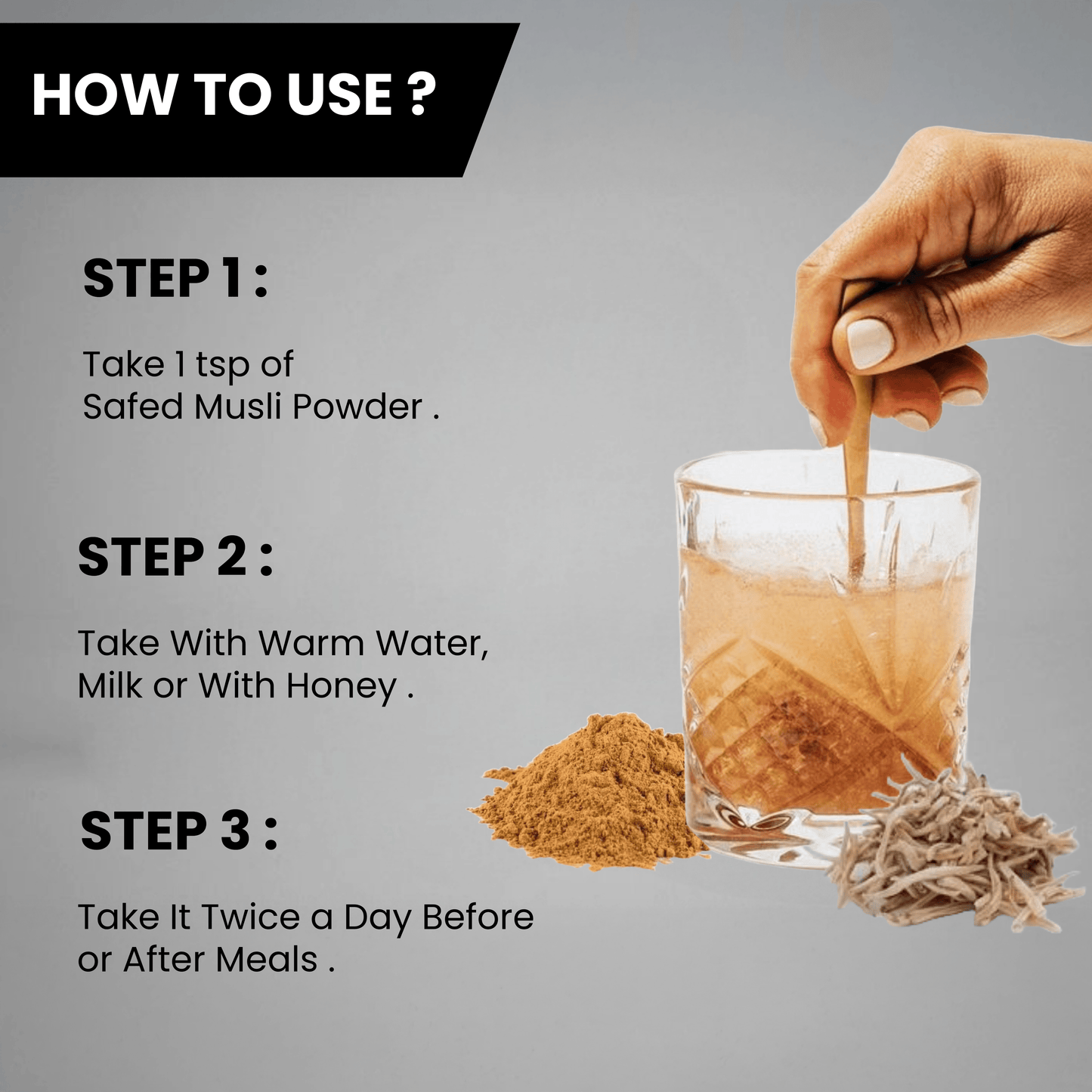 HOW TO USE ?

STEP 1 :

Take 1 tsp of Safed Musli Powder .

STEP 2 :

Take With Warm Water, Milk or With Honey .

STEP 3 :

Take It Twice a Day Before or After Meals .