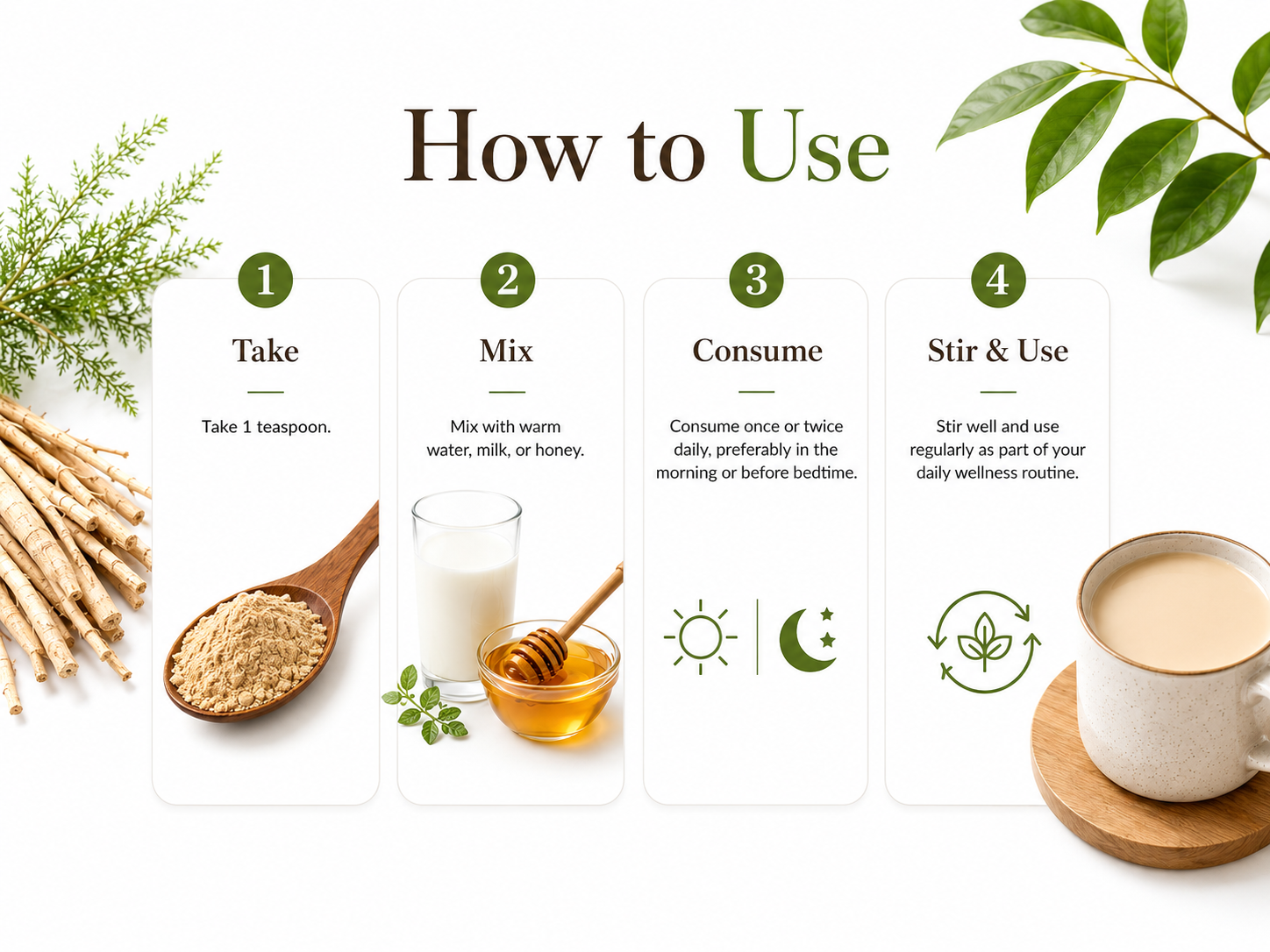 How to Use

1

Take

Take 1 teaspoon.

2

Mix

Mix with warm water, milk, or honey.

3

Consume

Consume once or twice daily, preferably in the morning or before bedtime.

4

Stir & Use

Stir well and use regularly as part of your daily wellness routine.