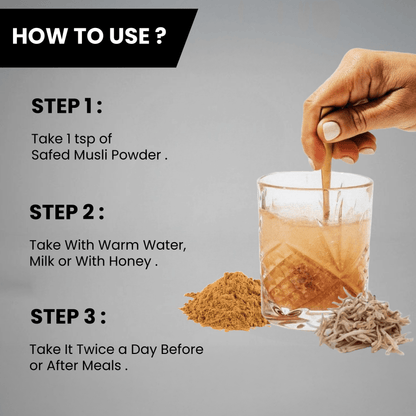 HOW TO USE ?

STEP 1 :

Take 1 tsp of Safed Musli Powder .

STEP 2 :

Take With Warm Water, Milk or With Honey .

STEP 3 :

Take It Twice a Day Before or After Meals .