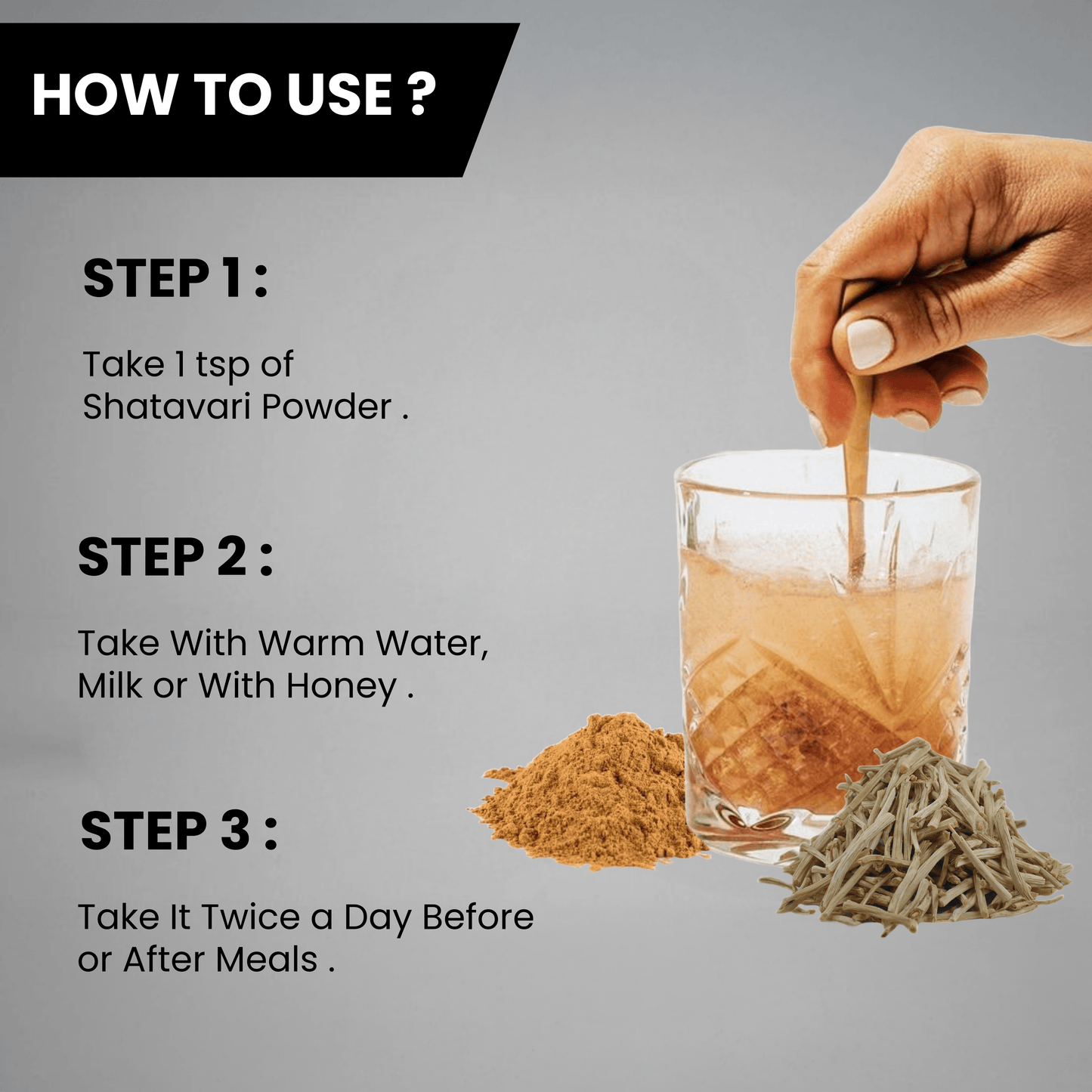 HOW TO USE ?

STEP 1 :

Take 1 tsp of Shatavari Powder .

STEP 2 :

Take With Warm Water, Milk or With Honey .

STEP 3 :

Take It Twice a Day Before or After Meals .